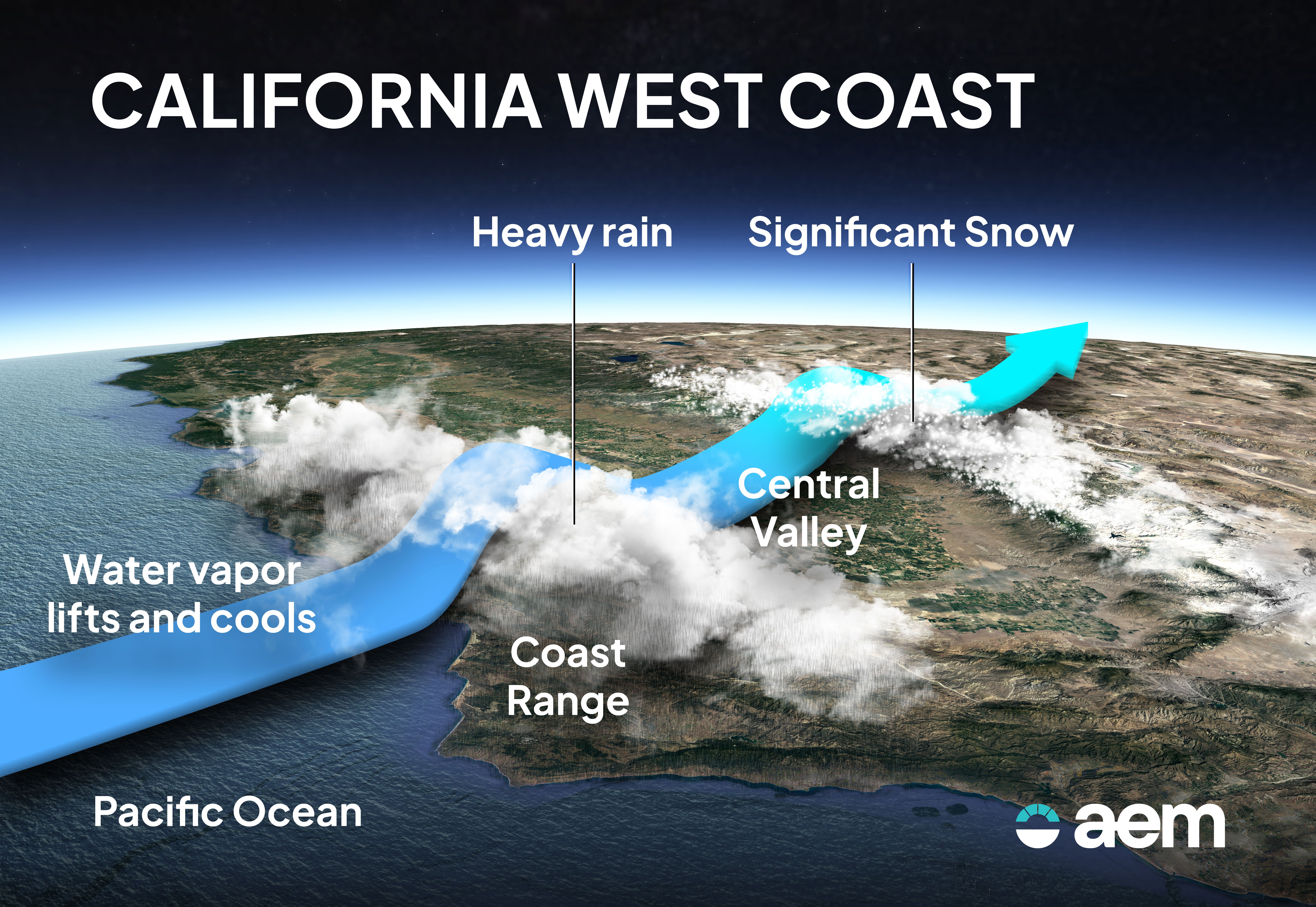 CALIFORNIA WEST COAST

Heavy rain

Significant Snow

Central Valley

Water vapor lifts and cools

Coast Range

Pacific Ocean

aem