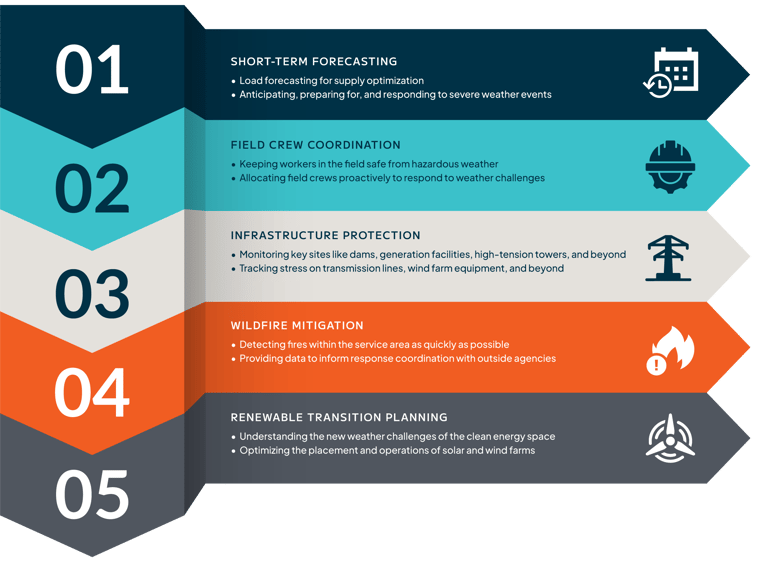 01

SHORT-TERM FORECASTING

• Load forecasting for supply optimization
• Anticipating, preparing for, and responding to severe weather events

02

FIELD CREW COORDINATION

• Keeping workers in the field safe from hazardous weather
• Allocating field crews proactively to respond to weather challenges

03

INFRASTRUCTURE PROTECTION

• Monitoring key sites like dams, generation facilities, high-tension towers, and beyond
• Tracking stress on transmission lines, wind farm equipment, and beyond

04

WILDFIRE MITIGATION

• Detecting fires within the service area as quickly as possible
• Providing data to inform response coordination with outside agencies

05

RENEWABLE TRANSITION PLANNING

• Understanding the new weather challenges of the clean energy space
• Optimizing the placement and operations of solar and wind farms