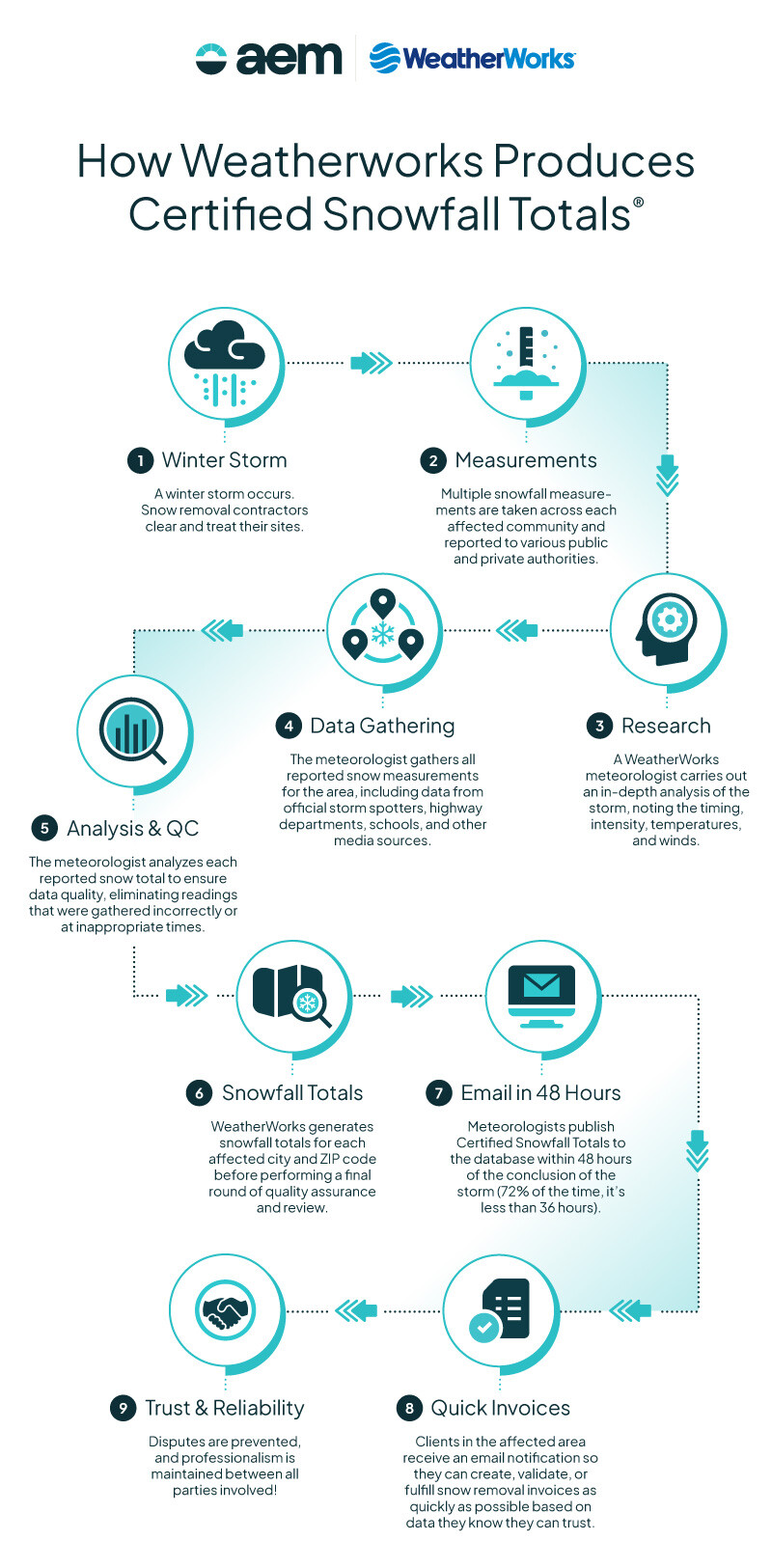 aem | WeatherWorks

How Weatherworks Produces Certified Snowfall Totals®

1 Winter Storm

A winter storm occurs. Snow removal contractors clear and treat their sites.

2 Measurements

Multiple snowfall measurements are taken across each affected community and reported to various public and private authorities.

3 Research

A WeatherWorks meteorologist carries out an in-depth analysis of the storm, noting the timing, intensity, temperatures, and winds.

4 Data Gathering

The meteorologist gathers all reported snow measurements for the area, including data from official storm spotters, highway departments, schools, and other media sources.

5 Analysis & QC

The meteorologist analyzes each reported snow total to ensure data quality, eliminating readings that were gathered incorrectly or at inappropriate times.

6 Snowfall Totals

WeatherWorks generates snowfall totals for each affected city and ZIP code before performing a final round of quality assurance and review.

7 Email in 48 Hours

Meteorologists publish Certified Snowfall Totals to the database within 48 hours of the conclusion of the storm (72% of the time, it's less than 36 hours).

8 Quick Invoices

Clients in the affected area receive an email notification so they can create, validate, or fulfill snow removal invoices as quickly as possible based on data they know they can trust.

9 Trust & Reliability

Disputes are prevented, and professionalism is maintained between all parties involved!